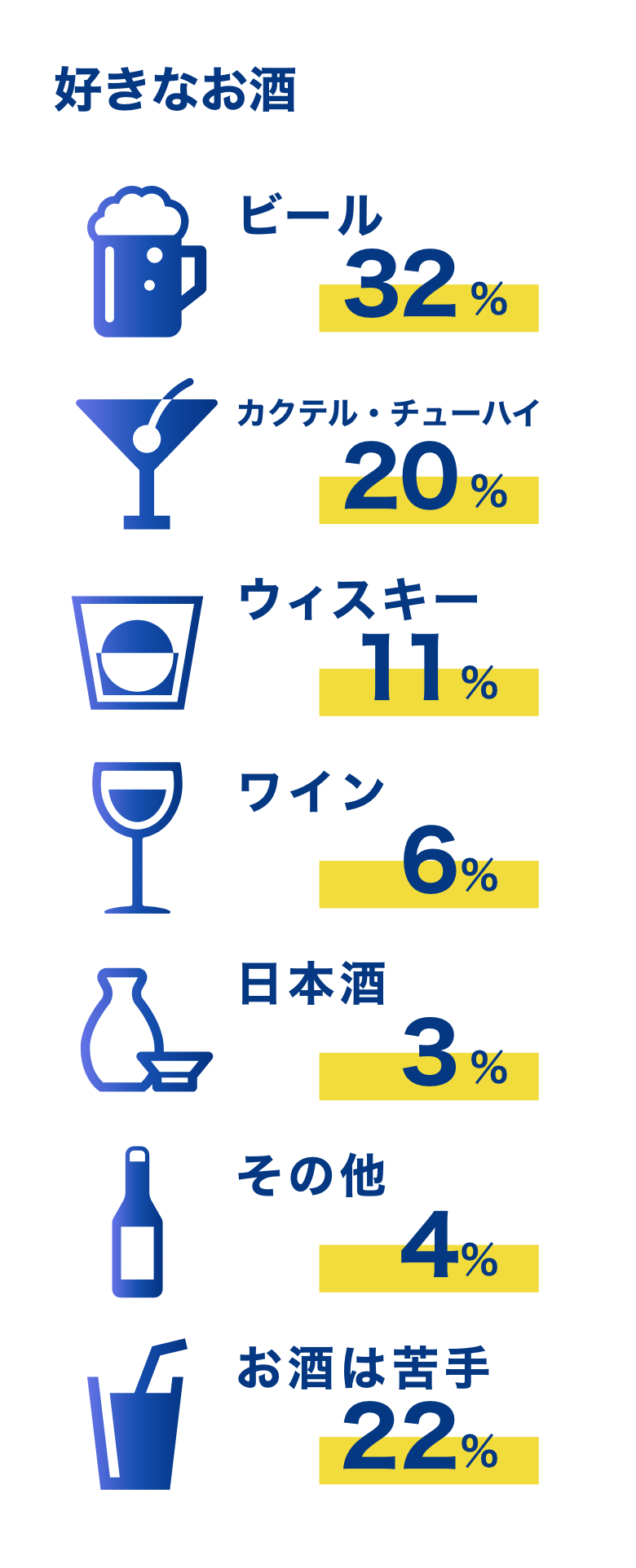 好きなお酒

ビール
32%

カクテル・チューハイ
20%

ウィスキー
11%

ワイン
6%

日本酒
3%

その他
4%

お酒は苦手
22%